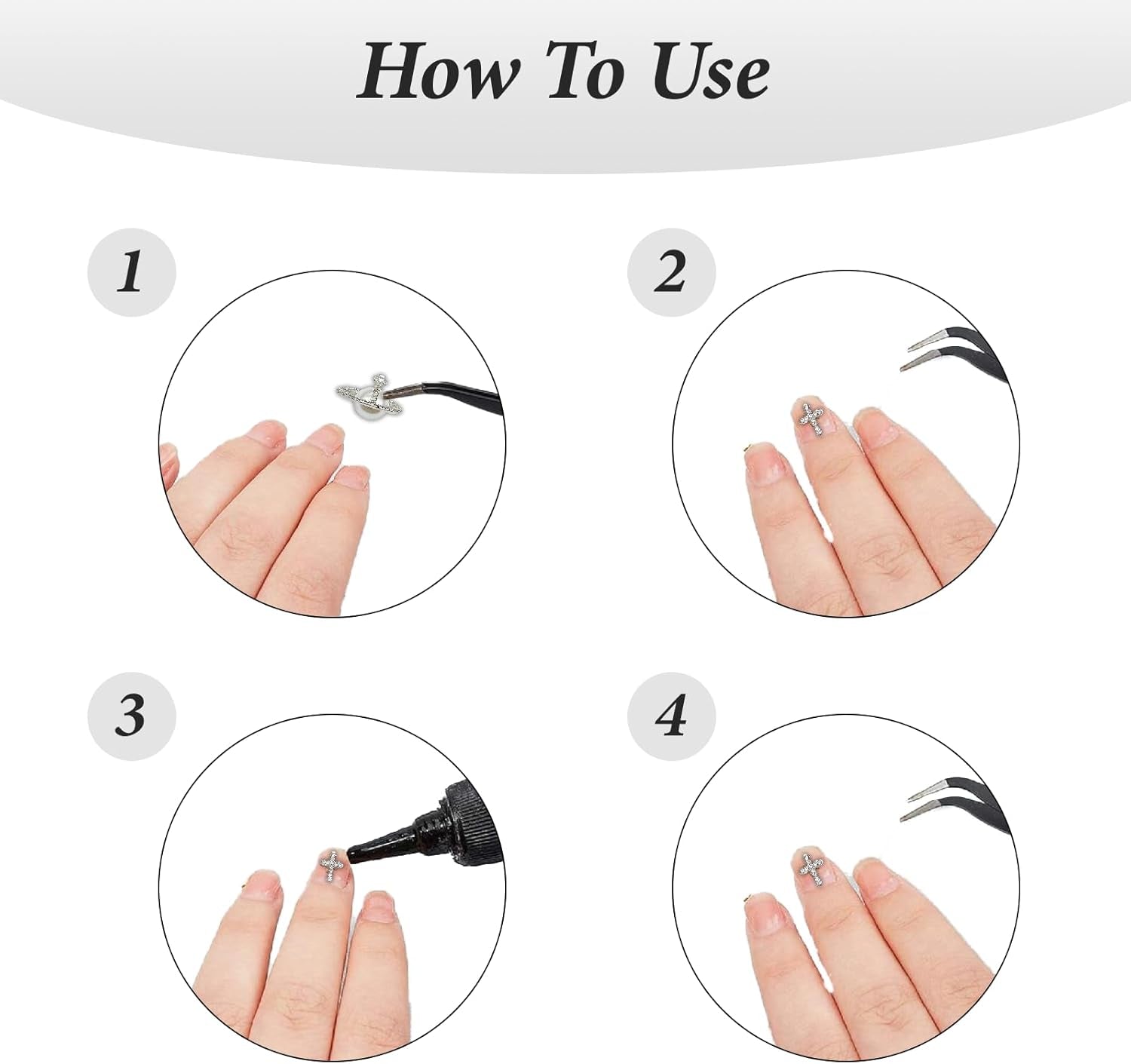 How To Use

1

2

3

4